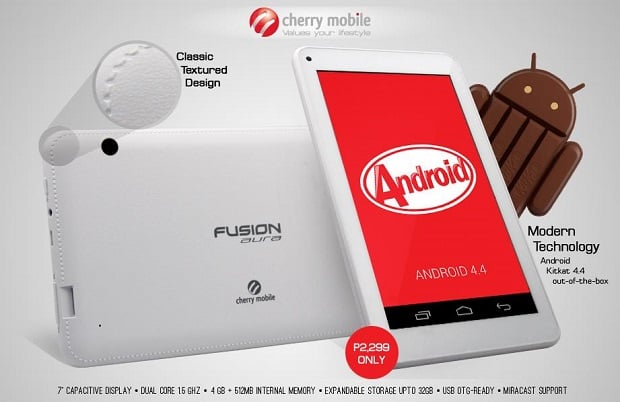 cherry mobile
Values your lifestyle

Classic Textured Design

FUSION aura

cherry mobile

Android

ANDROID 4.4

Modern Technology
Android Kitkat 4.4 out-of-the-box

P2,299 ONLY

7" CAPACITIVE DISPLAY • DUAL CORE 1.5 GHZ • 4 GB + 512MB INTERNAL MEMORY • EXPANDABLE STORAGE UPTO 32GB • USB OTG-READY • MIRACAST SUPPORT